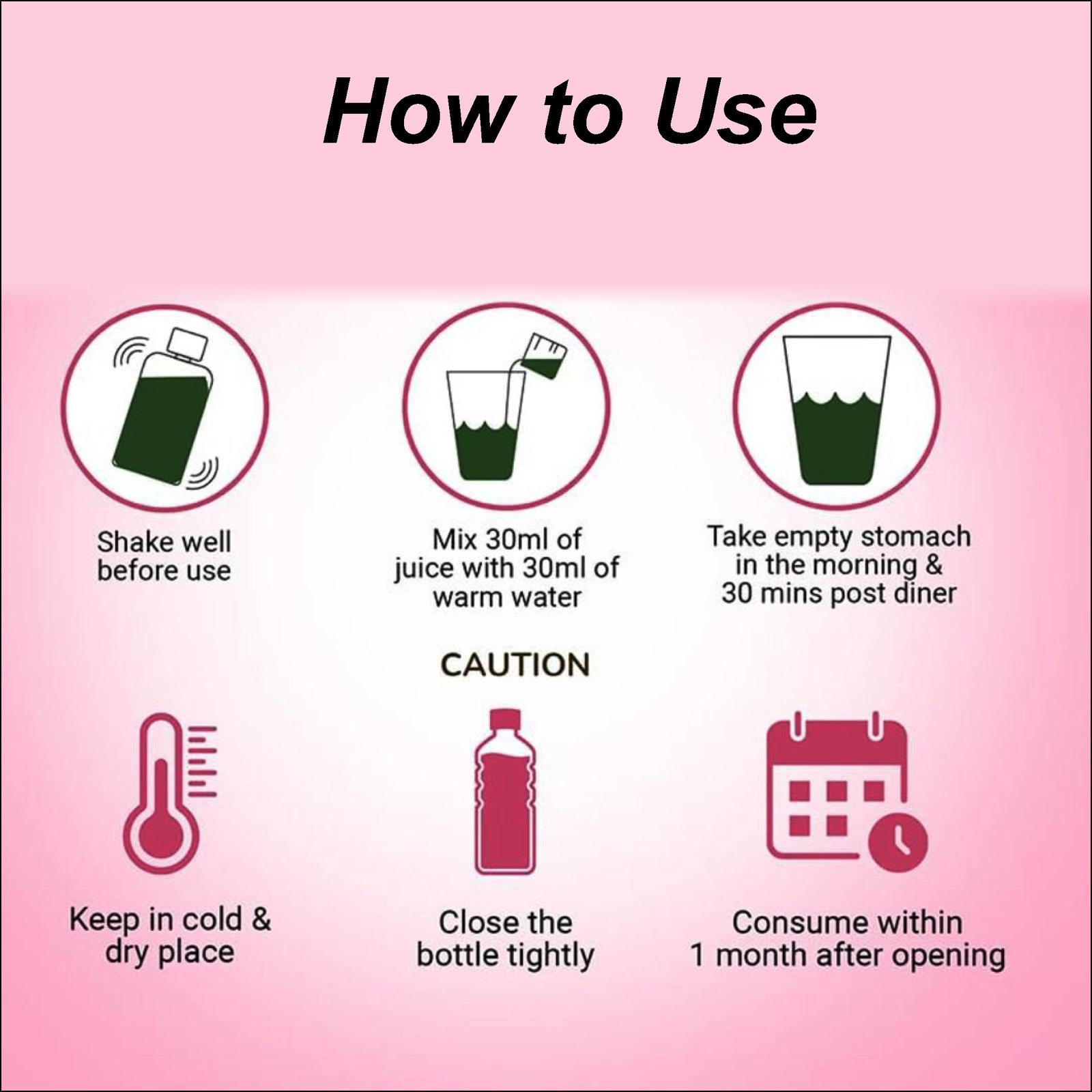 How to Use

Shake well before use

Mix 30ml of juice with 30ml of warm water

Take empty stomach in the morning & 30 mins post diner

CAUTION

Keep in cold & dry place

Close the bottle tightly

Consume within 1 month after opening