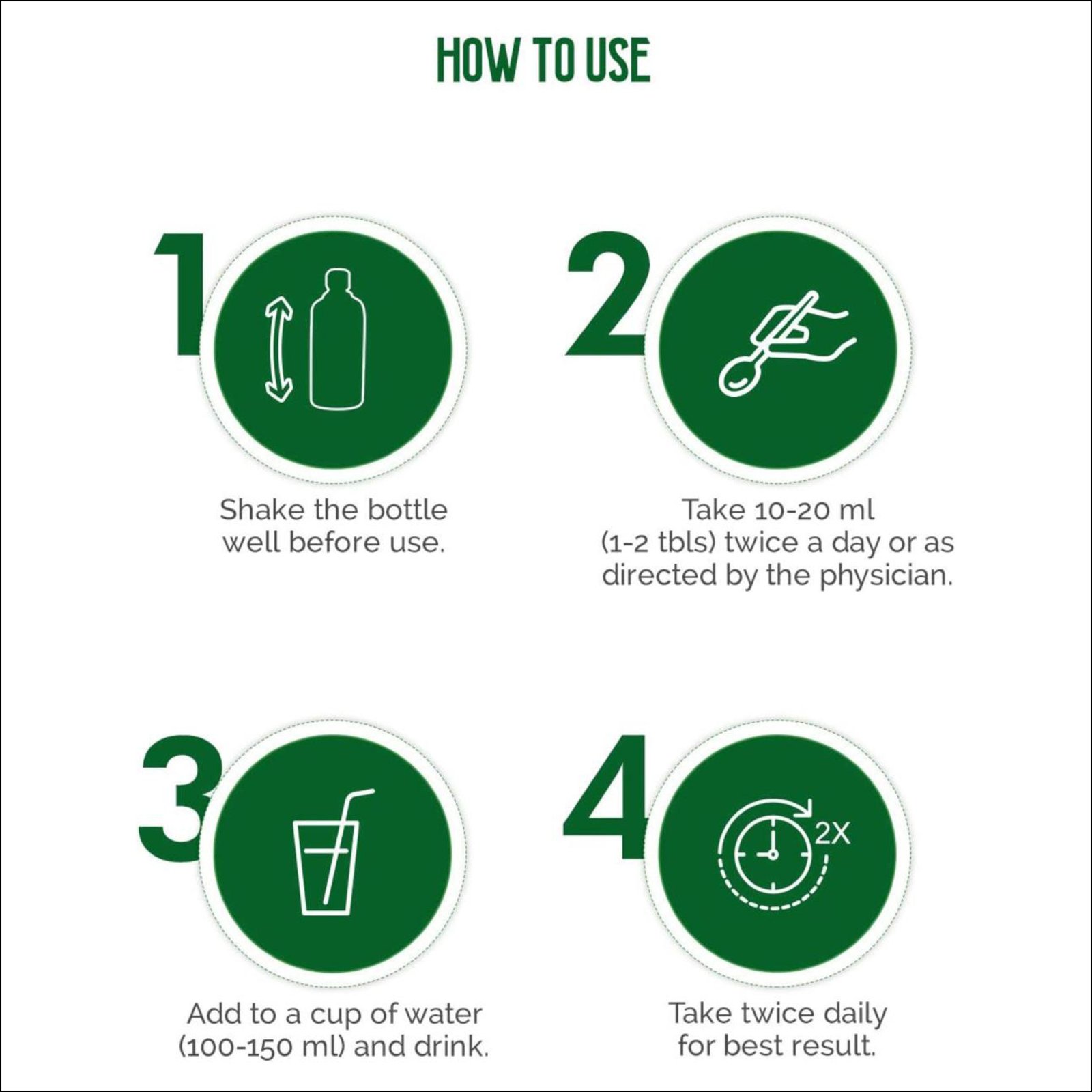 HOW TO USE

1

Shake the bottle well before use.

2

Take 10-20 ml (1-2 tbls) twice a day or as directed by the physician.

3

Add to a cup of water (100-150 ml) and drink.

4

2X

Take twice daily for best result.